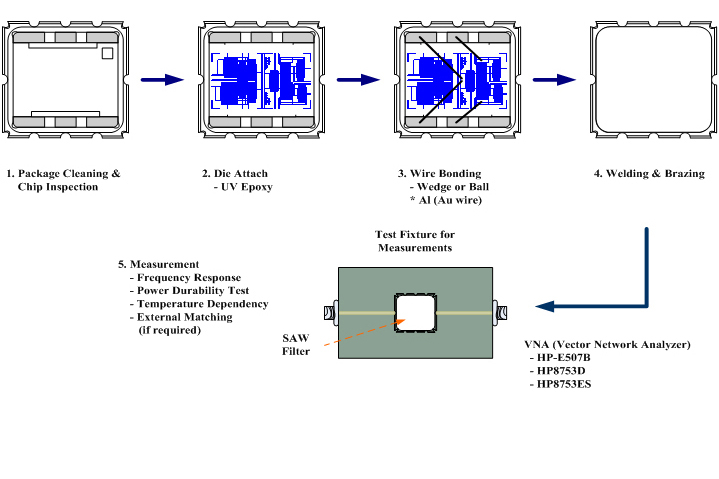 1. Package Cleaning &
Chip Inspection

2. Die Attach
- UV Epoxy

3. Wire Bonding
- Wedge or Ball
* Al (Au wire)

4. Welding & Brazing

Test Fixture for
Measurements

5. Measurement
- Frequency Response
- Power Durability Test
- Temperature Dependency
- External Matching
(if required)

SAW
Filter

VNA (Vector Network Analyzer)
- HP-E507B
- HP8753D
- HP8753ES